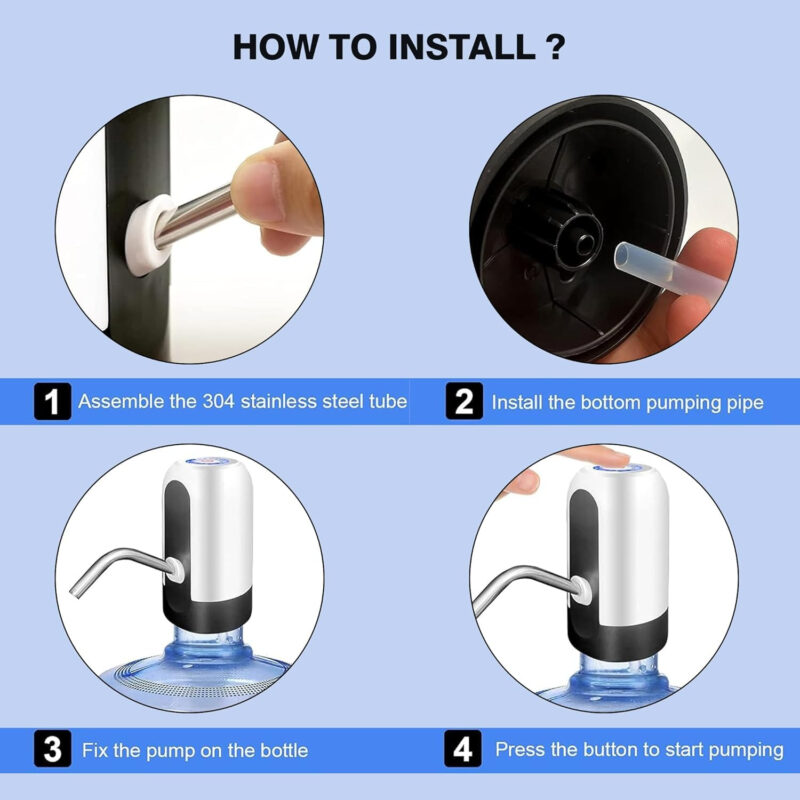 HOW TO INSTALL ?

1 Assemble the 304 stainless steel tube

2 Install the bottom pumping pipe

3 Fix the pump on the bottle

4 Press the button to start pumping